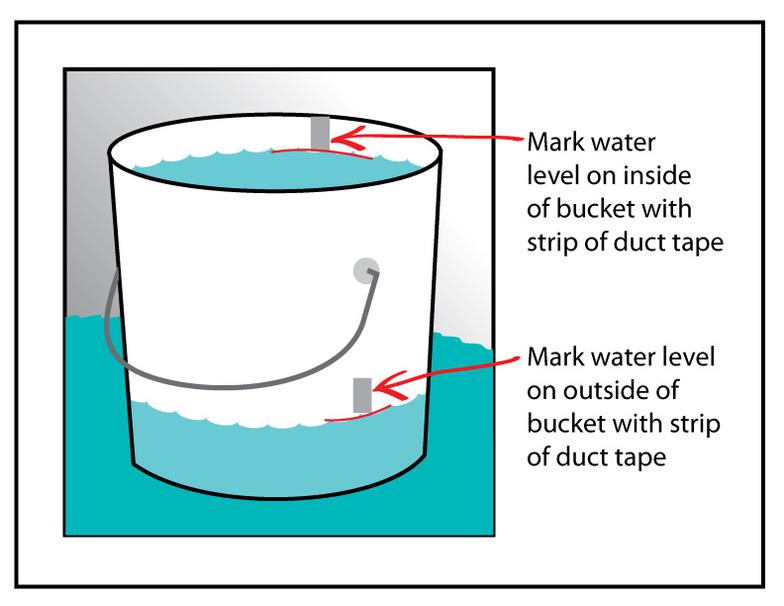 Mark water level on inside of bucket with strip of duct tape

Mark water level on outside of bucket with strip of duct tape